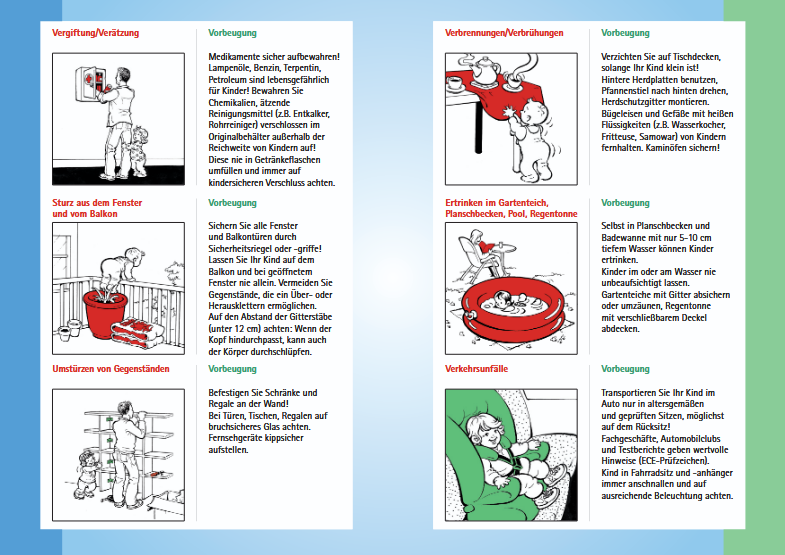 Vergiftung/Verätzung

Vorbeugung

Medikamente sicher aufbewahren! Lampenöle, Benzin, Terpentin, Petroleum sind lebensgefährlich für Kinder! Bewahren Sie Chemikalien, ätzende Reinigungsmittel (z.B. Entkalker, Rohrreiniger) verschlossen im Originalbehälter außerhalb der Reichweite von Kindern auf! Diese nie in Getränkeflaschen umfüllen und immer auf kindersicheren Verschluss achten.

Sturz aus dem Fenster und vom Balkon

Vorbeugung

Sichern Sie alle Fenster und Balkontüren durch Sicherheitsriegel oder -griffe! Lassen Sie Ihr Kind auf dem Balkon und bei geöffnetem Fenster nie allein. Vermeiden Sie Gegenstände, die ein Über- oder Herausklettern ermöglichen. Auf den Abstand der Gitterstäbe (unter 12 cm) achten: Wenn der Kopf hindurchpasst, kann auch der Körper durchschlüpfen.

Umstürzen von Gegenständen

Vorbeugung

Befestigen Sie Schränke und Regale an der Wand! Bei Türen, Tischen, Regalen auf bruchsicheres Glas achten. Fernsehgeräte kippsicher aufstellen.

Verbrennungen/Verbrühungen

Vorbeugung

Verzichten Sie auf Tischdecken, solange Ihr Kind klein ist! Hintere Herdplatten benutzen, Pfannenstiel nach hinten drehen, Herdschutzgitter montieren. Bügeleisen und Gefäße mit heißen Flüssigkeiten (z.B. Wasserkocher, Fritteuse, Samowar) von Kindern fernhalten. Kaminöfen sichern!

Ertrinken im Gartenteich, Planschbecken, Pool, Regentonne

Vorbeugung

Selbst in Planschbecken und Badewanne mit nur 5–10 cm tiefem Wasser können Kinder ertrinken. Kinder im oder am Wasser nie unbeaufsichtigt lassen. Gartenteiche mit Gitter absichern oder umzäunen, Regentonne mit verschließbarem Deckel abdecken.

Verkehrsunfälle

Vorbeugung

Transportieren Sie Ihr Kind im Auto nur in altersgemäßen und geprüften Sitzen, möglichst auf dem Rücksitz! Fachgeschäfte, Automobilclubs und Testberichte geben wertvolle Hinweise (ECE-Prüfzeichen). Kind in Fahrradsitz und -anhänger immer anschnallen und auf ausreichende Beleuchtung achten.