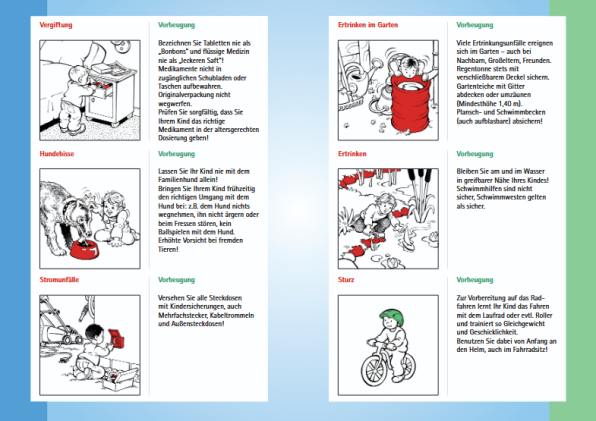 Vergiftung

Vorbeugung

Bezeichnen Sie Tabletten nie als „Bonbons" und flüssige Medizin nie als „leckeren Saft"! Medikamente nicht in zugänglichen Schubladen oder Taschen aufbewahren. Originalverpackung nicht wegwerfen. Prüfen Sie sorgfältig, dass Sie Ihrem Kind das richtige Medikament in der altersgerechten Dosierung geben!

Hundebisse

Vorbeugung

Lassen Sie Ihr Kind nie mit dem Familienhund allein! Bringen Sie Ihrem Kind frühzeitig den richtigen Umgang mit dem Hund bei: z.B. dem Hund nichts wegnehmen, ihn nicht ärgern oder beim Fressen stören, kein Ballspielen mit dem Hund. Erhöhte Vorsicht bei fremden Tieren!

Stromunfälle

Vorbeugung

Versehen Sie alle Steckdosen mit Kindersicherungen, auch Mehrfachstecker, Kabeltrommeln und Außensteckdosen!

Ertrinken im Garten

Vorbeugung

Viele Ertrinkungsunfälle ereignen sich im Garten – auch bei Nachbarn, Großeltern, Freunden. Regentonne stets mit verschließbarem Deckel sichern. Gartenteiche mit Gitter abdecken oder umzäunen (Mindesthöhe 1,40 m). Plansch- und Schwimmbecken (auch aufblasbare) absichern!

Ertrinken

Vorbeugung

Bleiben Sie am und im Wasser in greifbarer Nähe Ihres Kindes! Schwimmhilfen sind nicht sicher, Schwimmwesten gelten als sicher.

Sturz

Vorbeugung

Zur Vorbereitung auf das Radfahren lernt Ihr Kind das Fahren mit dem Laufrad oder evtl. Roller und trainiert so Gleichgewicht und Geschicklichkeit. Benutzen Sie dabei von Anfang an den Helm, auch im Fahrradsitz!